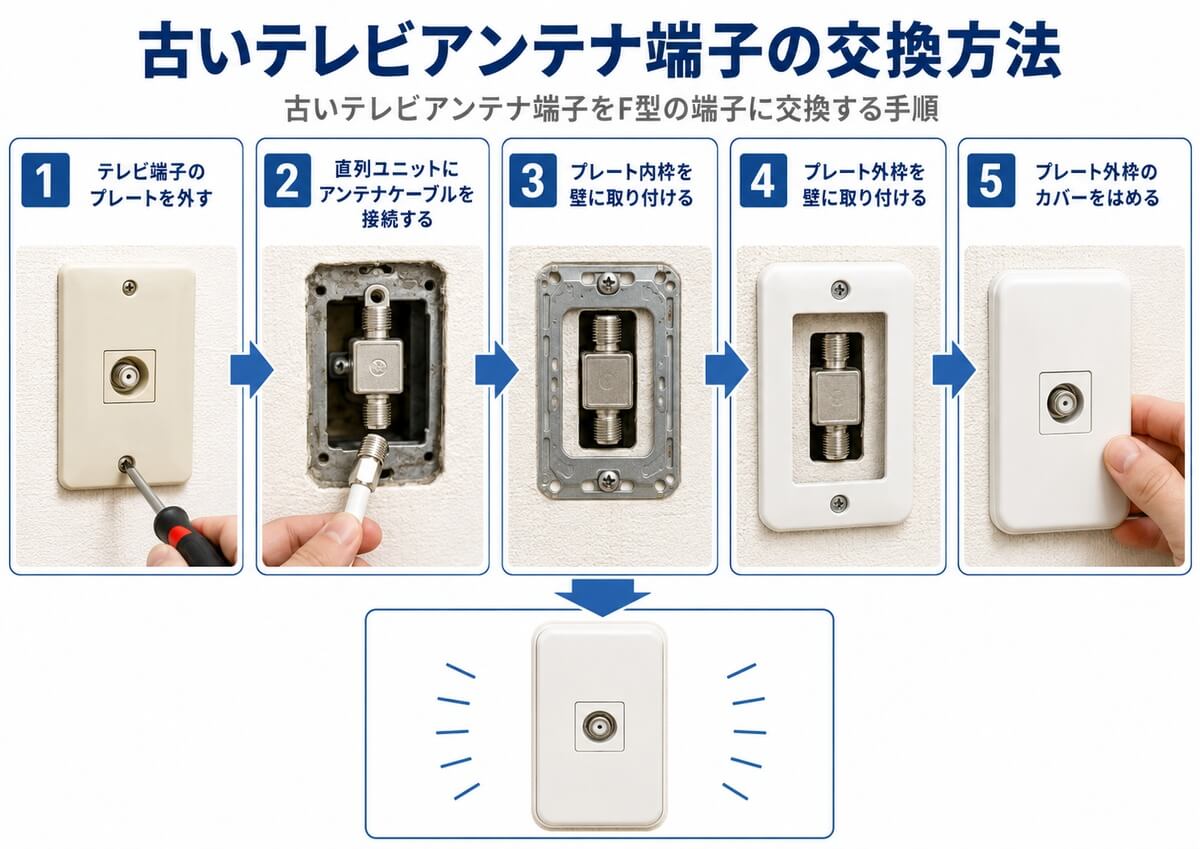 古いテレビアンテナ端子の交換方法

古いテレビアンテナ端子をF型の端子に交換する手順

1 テレビ端子のプレートを外す

2 直列ユニットにアンテナケーブルを接続する

3 プレート内枠を壁に取り付ける

4 プレート外枠を壁に取り付ける

5 プレート外枠のカバーをはめる